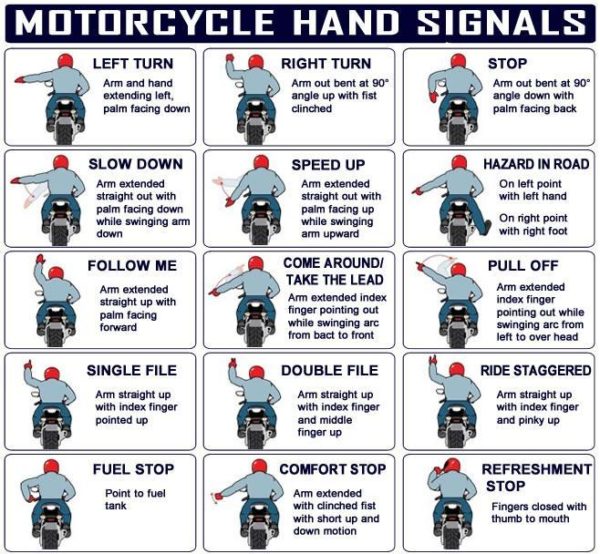 MOTORCYCLE HAND SIGNALS

LEFT TURN
Arm and hand extending left, palm facing down

RIGHT TURN
Arm out bent at 90° angle up with fist clinched

STOP
Arm out bent at 90° angle down with palm facing back

SLOW DOWN
Arm extended straight out with palm facing down while swinging arm down

SPEED UP
Arm extended straight out with palm facing up while swinging arm upward

HAZARD IN ROAD
On left point with left hand

On right point with right foot

FOLLOW ME
Arm extended straight up with palm facing forward

COME AROUND/ TAKE THE LEAD
Arm extended index finger pointing out while swinging arc from bact to front

PULL OFF
Arm extended index finger pointing out while swinging arc from left to over head

SINGLE FILE
Arm straight up with index finger pointed up

DOUBLE FILE
Arm straight up with index finger and middle finger up

RIDE STAGGERED
Arm straight up with index finger and pinky up

FUEL STOP
Point to fuel tank

COMFORT STOP
Arm extended with clinched fist with short up and down motion

REFRESHMENT STOP
Fingers closed with thumb to mouth